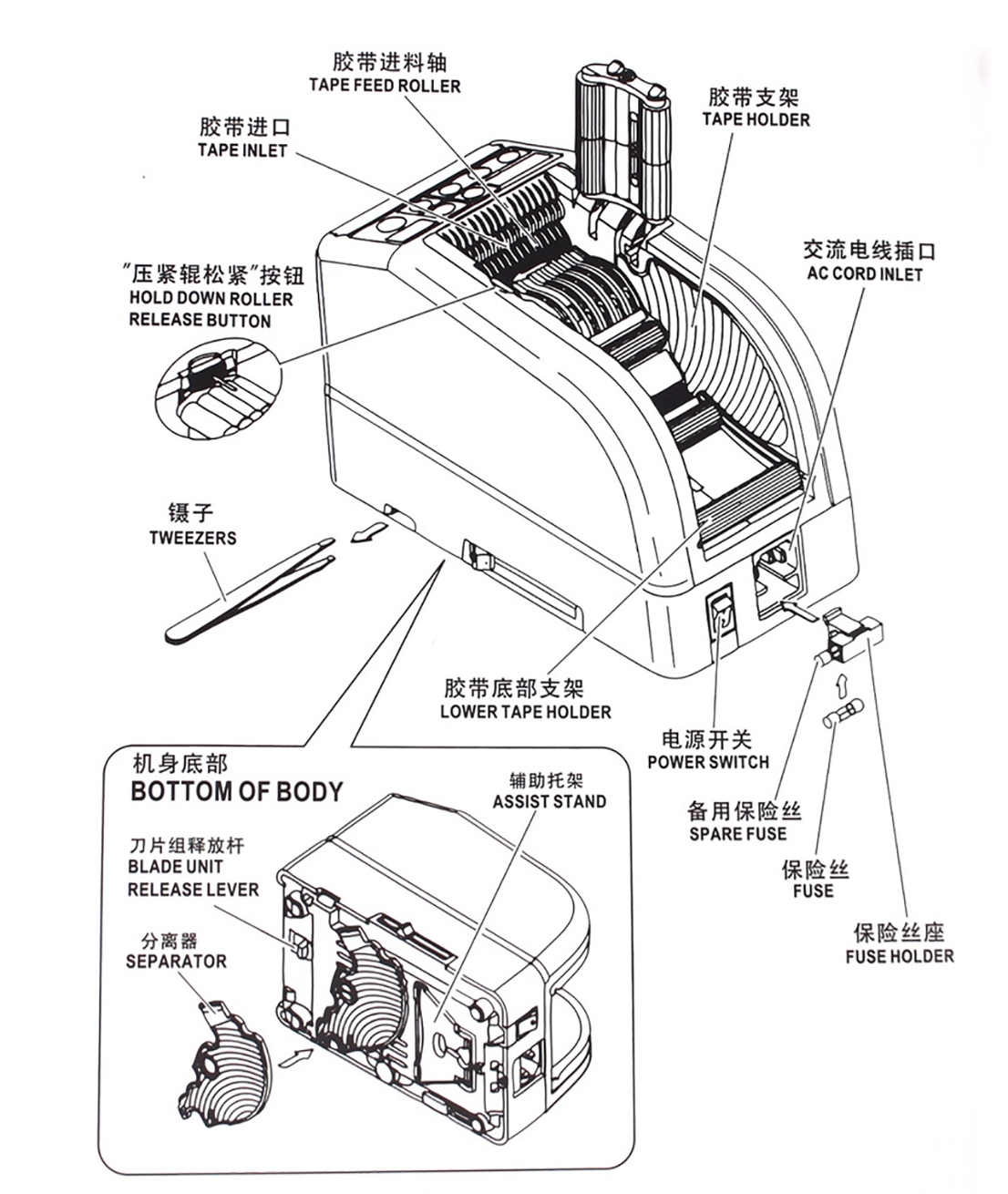 胶带进料轴
TAPE FEED ROLLER

胶带进口
TAPE INLET

胶带支架
TAPE HOLDER

交流电线插口
AC CORD INLET

"压紧辊松紧"按钮
HOLD DOWN ROLLER
RELEASE BUTTON

镊子
TWEEZERS

胶带底部支架
LOWER TAPE HOLDER

电源开关
POWER SWITCH

备用保险丝
SPARE FUSE

保险丝
FUSE

保险丝座
FUSE HOLDER

机身底部
BOTTOM OF BODY

辅助托架
ASSIST STAND

刀片组释放杆
BLADE UNIT
RELEASE LEVER

分离器
SEPARATOR